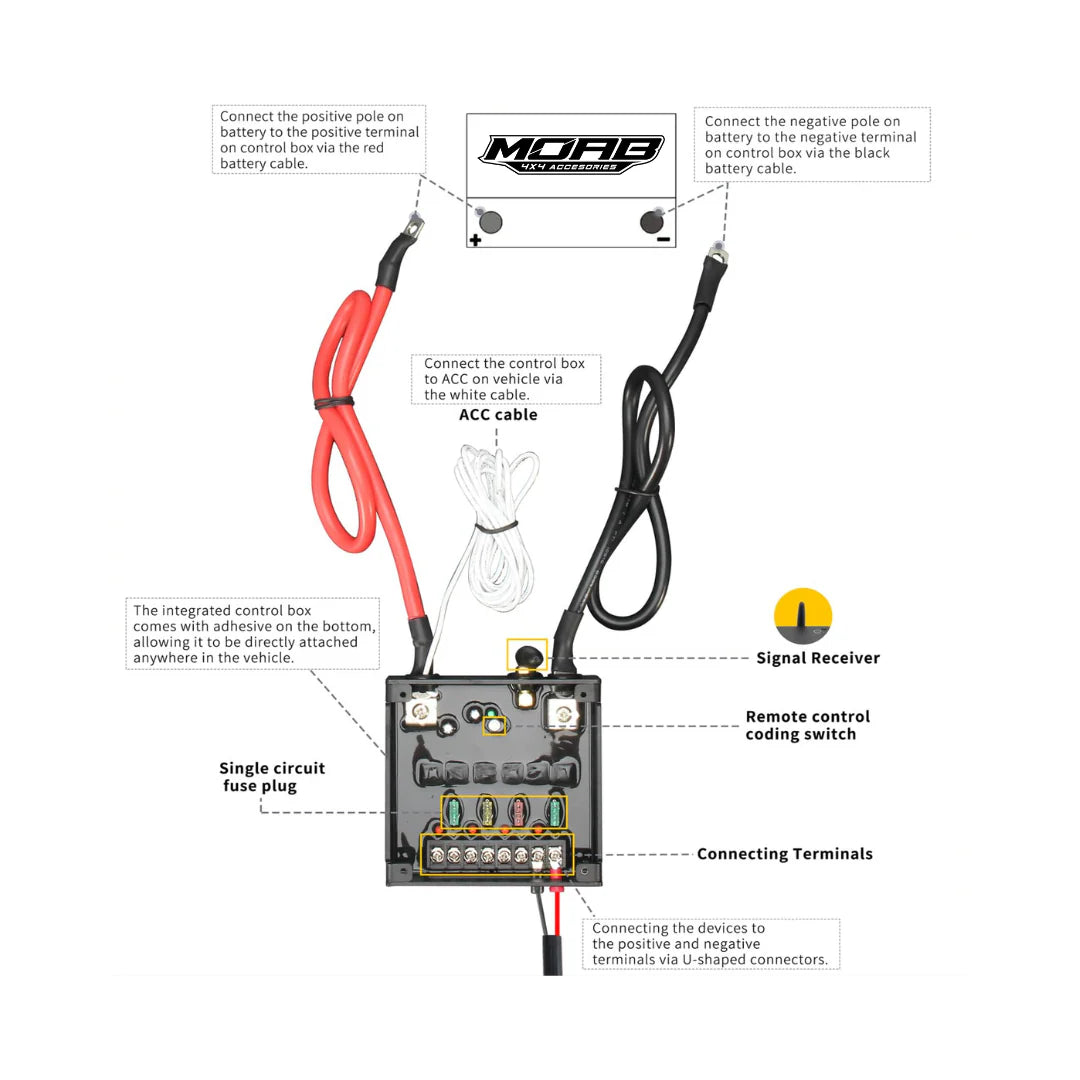 Connect the positive pole on battery to the positive terminal on control box via the red battery cable.

MOAB
4X4 ACCESORIES

+

−

Connect the negative pole on battery to the negative terminal on control box via the black battery cable.

Connect the control box to ACC on vehicle via the white cable.

ACC cable

The integrated control box comes with adhesive on the bottom, allowing it to be directly attached anywhere in the vehicle.

Signal Receiver

Remote control coding switch

Single circuit fuse plug

Connecting Terminals

Connecting the devices to the positive and negative terminals via U-shaped connectors.