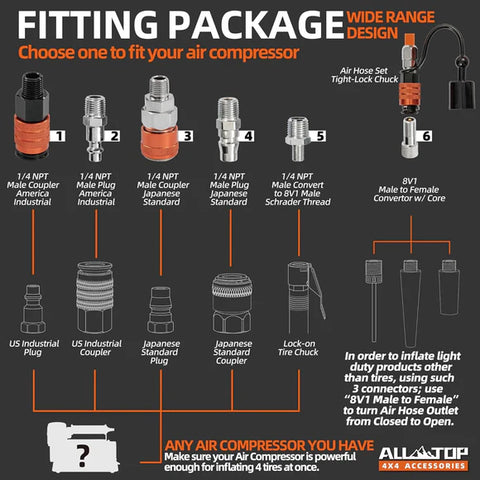 FITTING PACKAGE WIDE RANGE DESIGN

Choose one to fit your air compressor

Air Hose Set Tight-Lock Chuck

1 2 3 4 5 6

1/4 NPT Male Coupler America Industrial

1/4 NPT Male Plug America Industrial

1/4 NPT Male Coupler Japanese Standard

1/4 NPT Male Plug Japanese Standard

1/4 NPT Male Convert to 8V1 Male Schrader Thread

8V1 Male to Female Convertor w/ Core

US Industrial Plug

US Industrial Coupler

Japanese Standard Plug

Japanese Standard Coupler

Lock-on Tire Chuck

In order to inflate light duty products other than tires, using such 3 connectors; use "8V1 Male to Female" to turn Air Hose Outlet from Closed to Open.

?

ANY AIR COMPRESSOR YOU HAVE

Make sure your Air Compressor is powerful enough for inflating 4 tires at once.

ALLTOP 4X4 ACCESSORIES